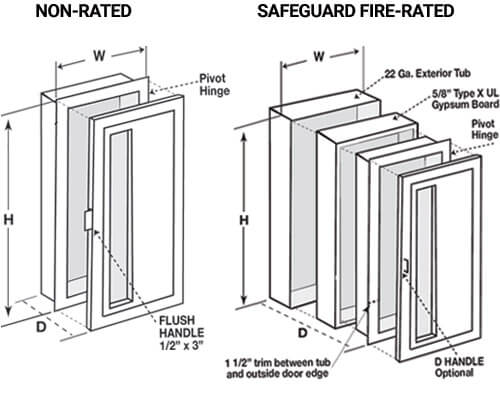 NON-RATED

W

Pivot Hinge

H

D

FLUSH HANDLE 1/2" x 3"

SAFEGUARD FIRE-RATED

W

22 Ga. Exterior Tub

5/8" Type X UL Gypsum Board

Pivot Hinge

H

D

1 1/2" trim between tub and outside door edge

D HANDLE Optional